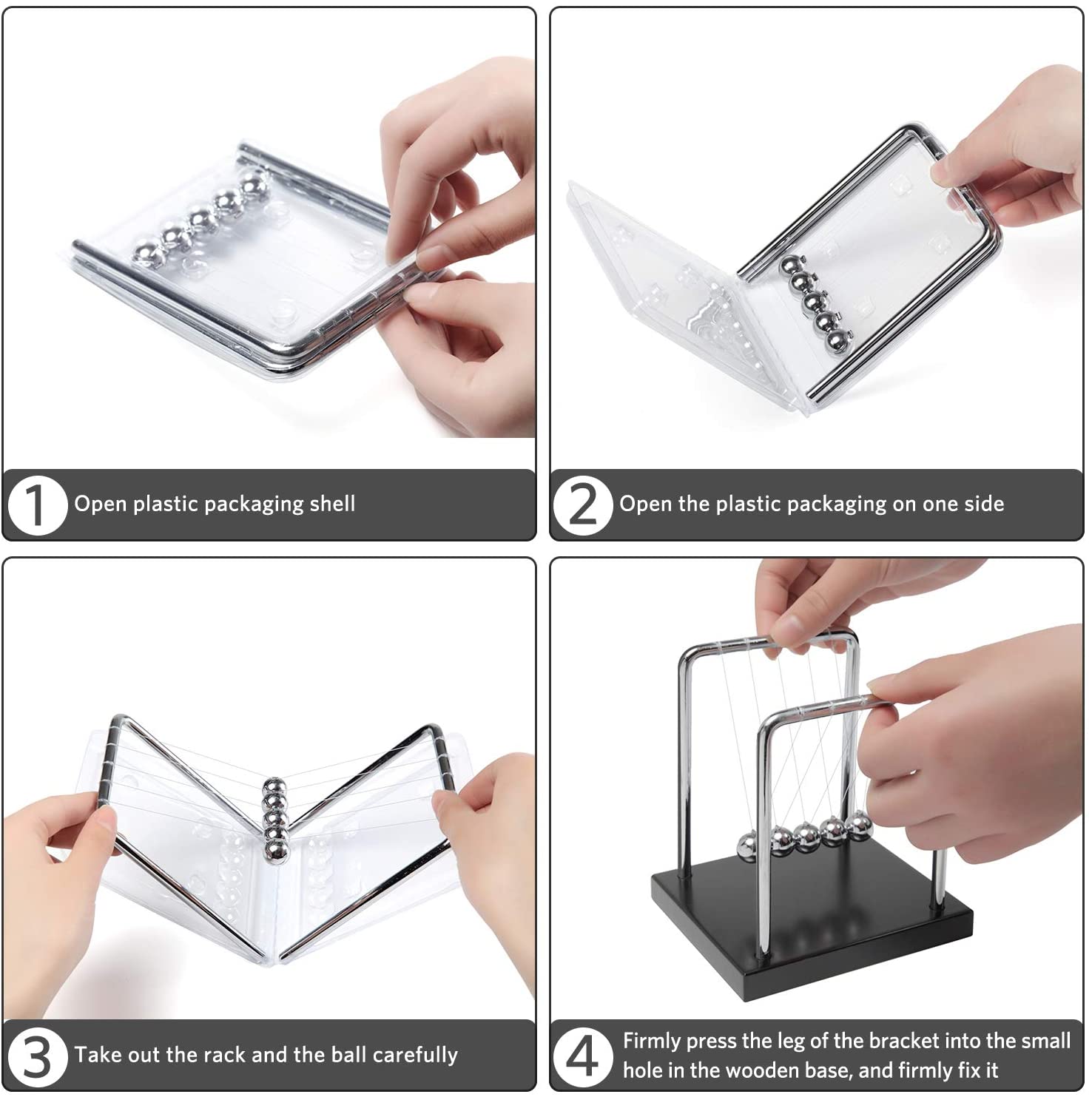 1 Open plastic packaging shell

2 Open the plastic packaging on one side

3 Take out the rack and the ball carefully

4 Firmly press the leg of the bracket into the small hole in the wooden base, and firmly fix it